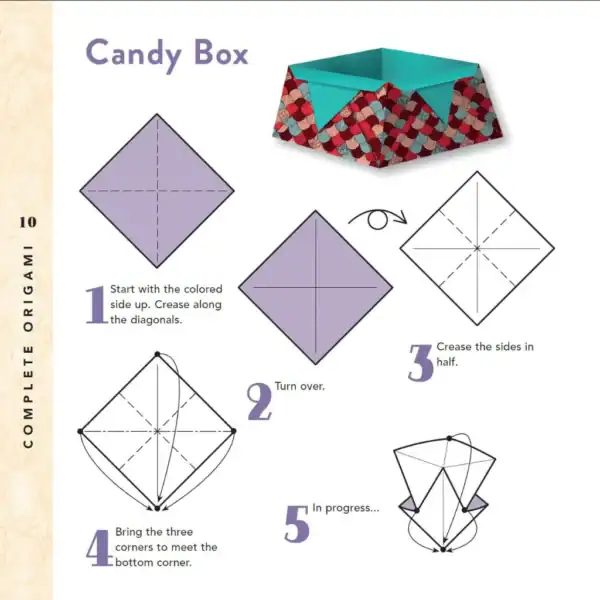 10

COMPLETE ORIGAMI

Candy Box

1 Start with the colored side up. Crease along the diagonals.

2 Turn over.

3 Crease the sides in half.

4 Bring the three corners to meet the bottom corner.

5 In progress...